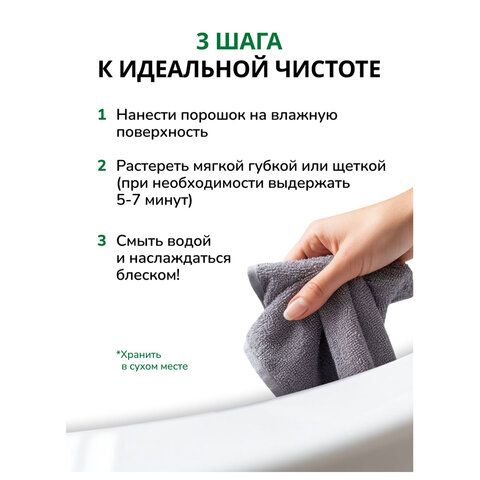 3 ШАГА
К ИДЕАЛЬНОЙ ЧИСТОТЕ

1 Нанести порошок на влажную поверхность

2 Растереть мягкой губкой или щеткой (при необходимости выдержать 5-7 минут)

3 Смыть водой и наслаждаться блеском!

*Хранить в сухом месте