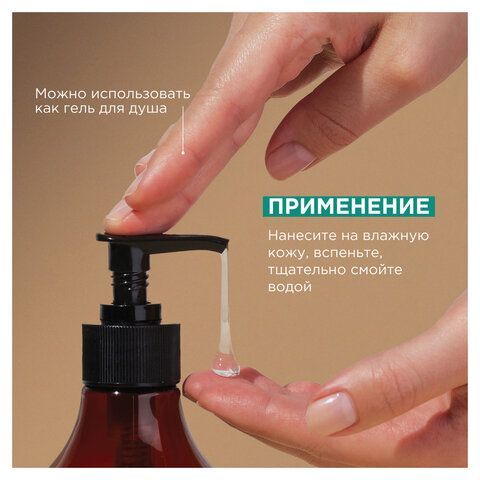 Можно использовать как гель для душа

ПРИМЕНЕНИЕ

Нанесите на влажную кожу, вспеньте, тщательно смойте водой