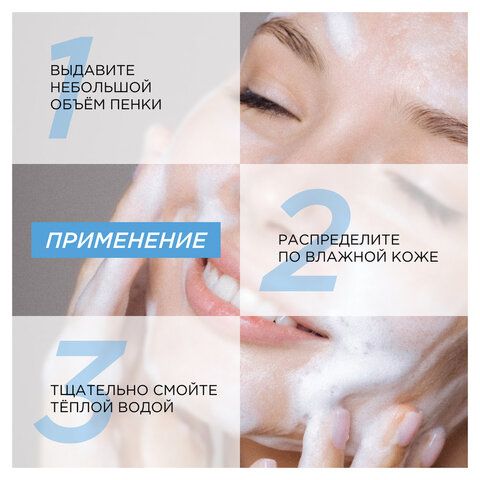 1
ВЫДАВИТЕ НЕБОЛЬШОЙ ОБЪЁМ ПЕНКИ

ПРИМЕНЕНИЕ

2
РАСПРЕДЕЛИТЕ ПО ВЛАЖНОЙ КОЖЕ

3
ТЩАТЕЛЬНО СМОЙТЕ ТЁПЛОЙ ВОДОЙ