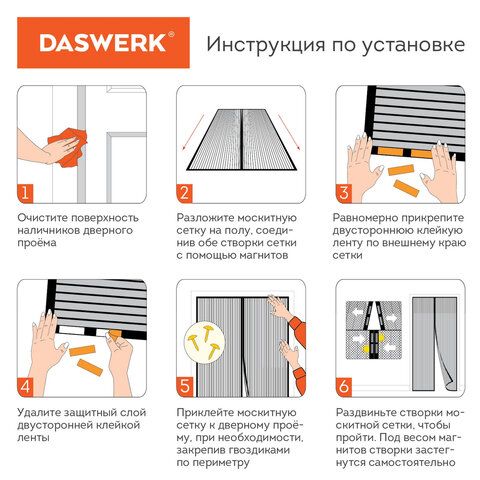 DASWERK®

Инструкция по установке

1

Очистите поверхность наличников дверного проёма

2

Разложите москитную сетку на полу, соединив обе створки сетки с помощью магнитов

3

Равномерно прикрепите двустороннюю клейкую ленту по внешнему краю сетки

4

Удалите защитный слой двусторонней клейкой ленты

5

Приклейте москитную сетку к дверному проёму, при необходимости, закрепив гвоздиками по периметру

6

Раздвиньте створки москитной сетки, чтобы пройти. Под весом магнитов створки застегнутся самостоятельно