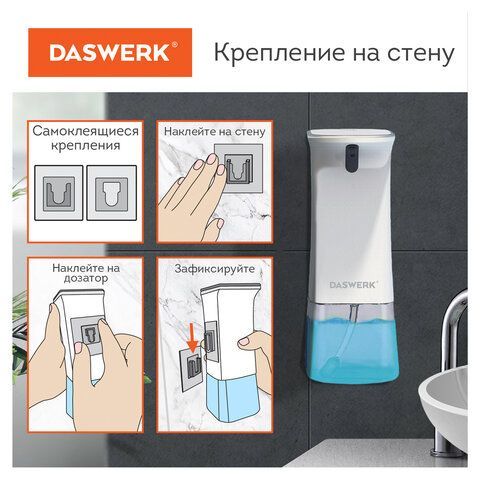 DASWERK®

Крепление на стену

Самоклеящиеся крепления

Наклейте на стену

Наклейте на дозатор

Зафиксируйте

DASWERK®