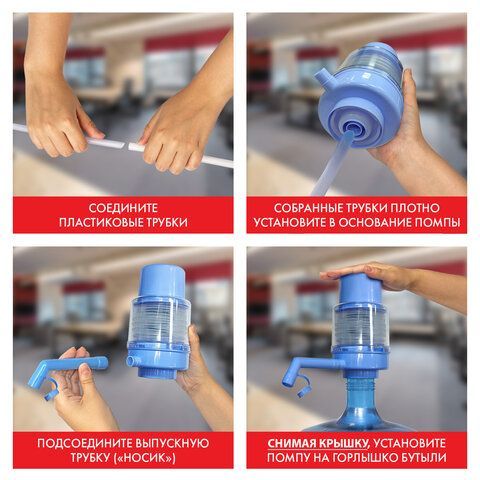 СОЕДИНИТЕ ПЛАСТИКОВЫЕ ТРУБКИ

СОБРАННЫЕ ТРУБКИ ПЛОТНО УСТАНОВИТЕ В ОСНОВАНИЕ ПОМПЫ

ПОДСОЕДИНИТЕ ВЫПУСКНУЮ ТРУБКУ («НОСИК»)

СНИМАЯ КРЫШКУ, УСТАНОВИТЕ ПОМПУ НА ГОРЛЫШКО БУТЫЛИ