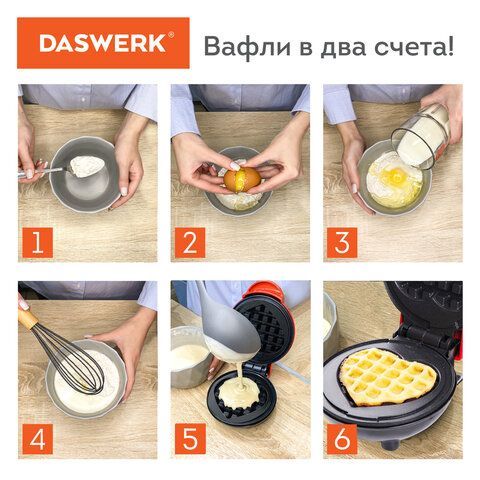 DASWERK®

Вафли в два счета!

1

2

3

4

5

6