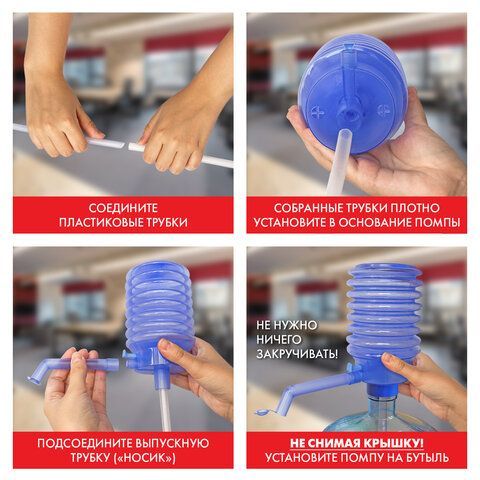 СОЕДИНИТЕ ПЛАСТИКОВЫЕ ТРУБКИ

СОБРАННЫЕ ТРУБКИ ПЛОТНО УСТАНОВИТЕ В ОСНОВАНИЕ ПОМПЫ

ПОДСОЕДИНИТЕ ВЫПУСКНУЮ ТРУБКУ («НОСИК»)

НЕ НУЖНО НИЧЕГО ЗАКРУЧИВАТЬ!

НЕ СНИМАЯ КРЫШКУ! УСТАНОВИТЕ ПОМПУ НА БУТЫЛЬ