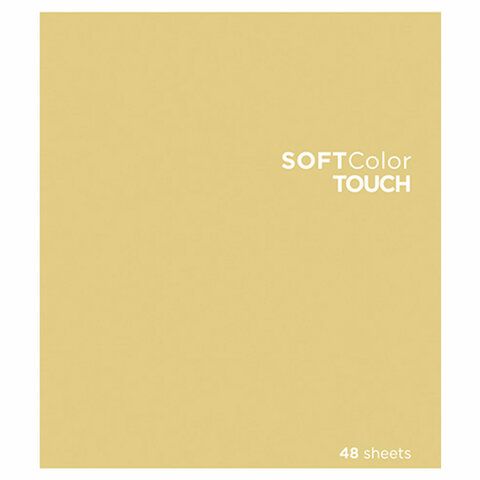 SOFTColor
TOUCH

48 sheets