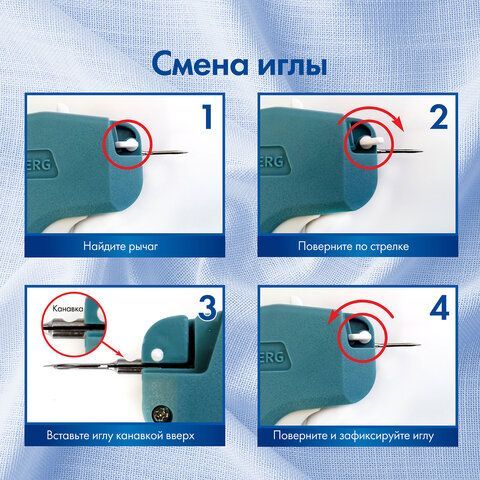 Смена иглы

1

ERG

Найдите рычаг

2

ERG

Поверните по стрелке

3

Канавка

Вставьте иглу канавкой вверх

4

ERG

Поверните и зафиксируйте иглу